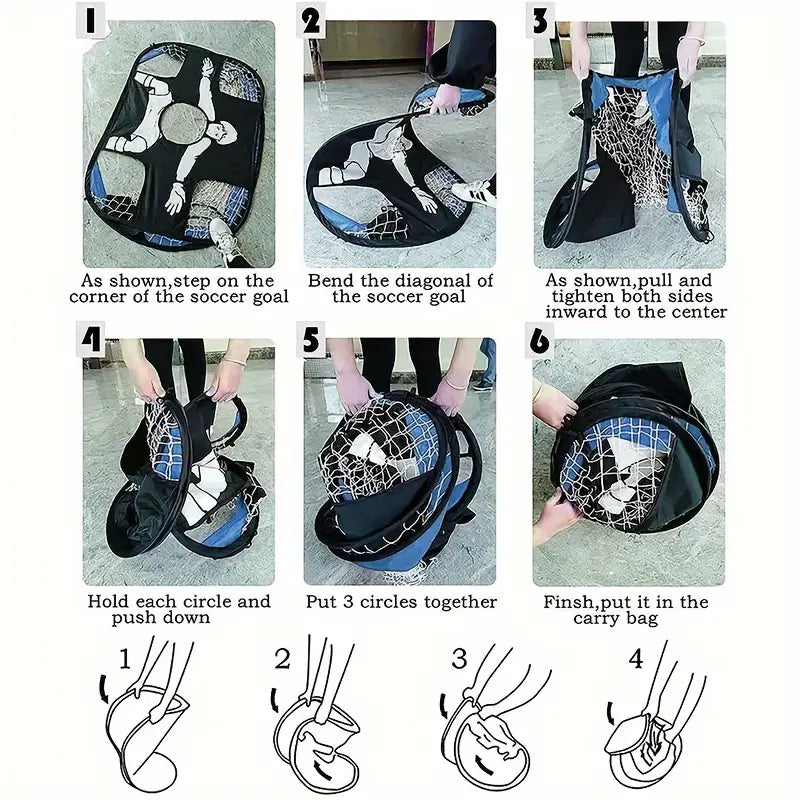 1

As shown,step on the corner of the soccer goal

2

Bend the diagonal of the soccer goal

3

As shown,pull and tighten both sides inward to the center

4

Hold each circle and push down

5

Put 3 circles together

6

Finsh,put it in the carry bag

1

2

3

4